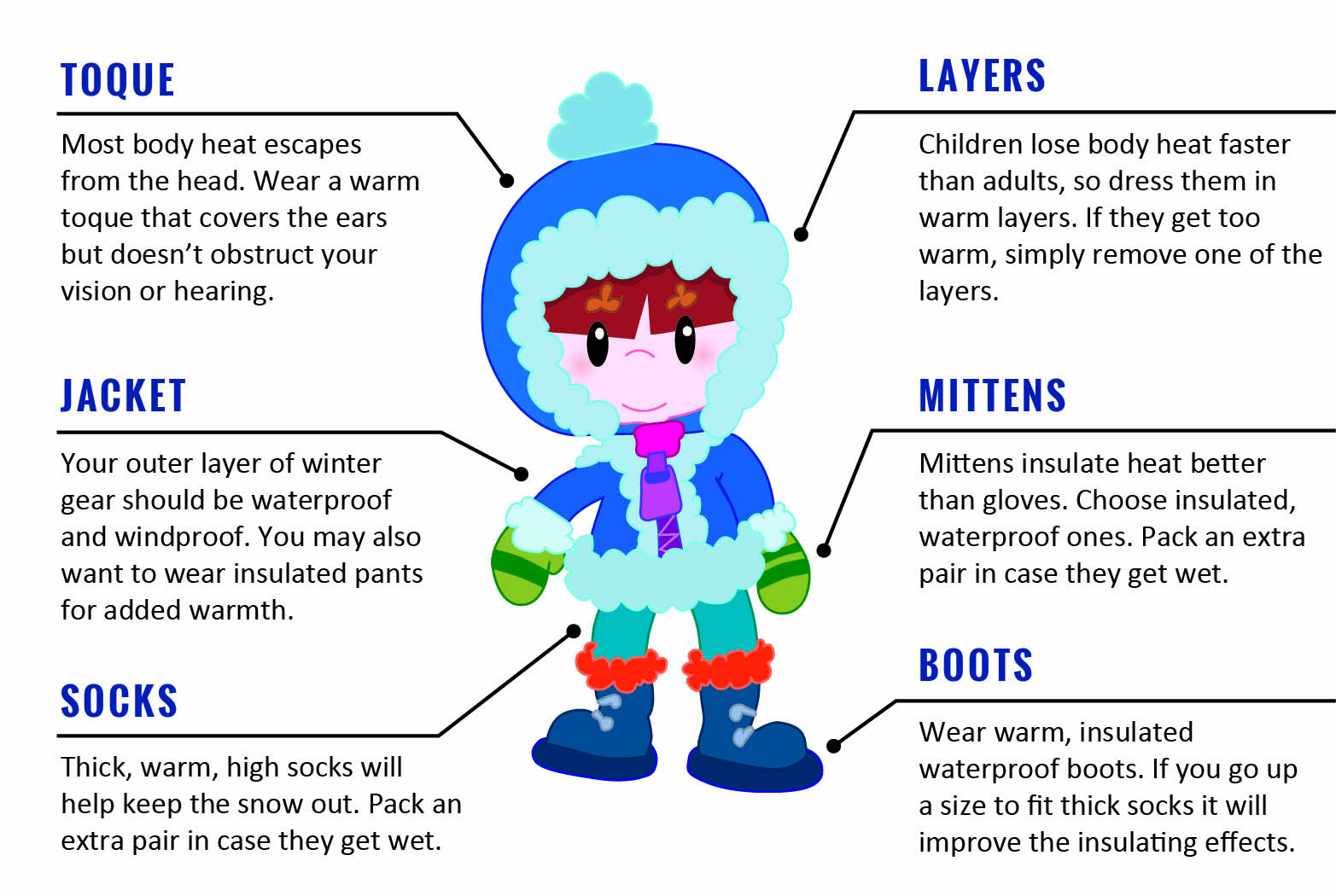 TOQUE

Most body heat escapes from the head. Wear a warm toque that covers the ears but doesn't obstruct your vision or hearing.

JACKET

Your outer layer of winter gear should be waterproof and windproof. You may also want to wear insulated pants for added warmth.

SOCKS

Thick, warm, high socks will help keep the snow out. Pack an extra pair in case they get wet.

LAYERS

Children lose body heat faster than adults, so dress them in warm layers. If they get too warm, simply remove one of the layers.

MITTENS

Mittens insulate heat better than gloves. Choose insulated, waterproof ones. Pack an extra pair in case they get wet.

BOOTS

Wear warm, insulated waterproof boots. If you go up a size to fit thick socks it will improve the insulating effects.